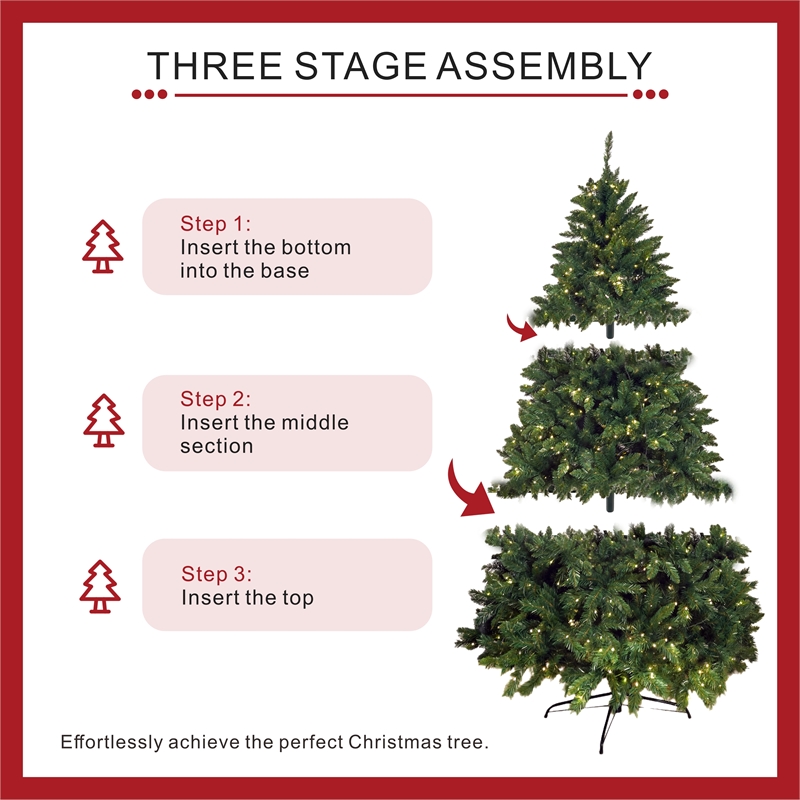 THREE STAGE ASSEMBLY

Step 1:
Insert the bottom into the base

Step 2:
Insert the middle section

Step 3:
Insert the top

Effortlessly achieve the perfect Christmas tree.