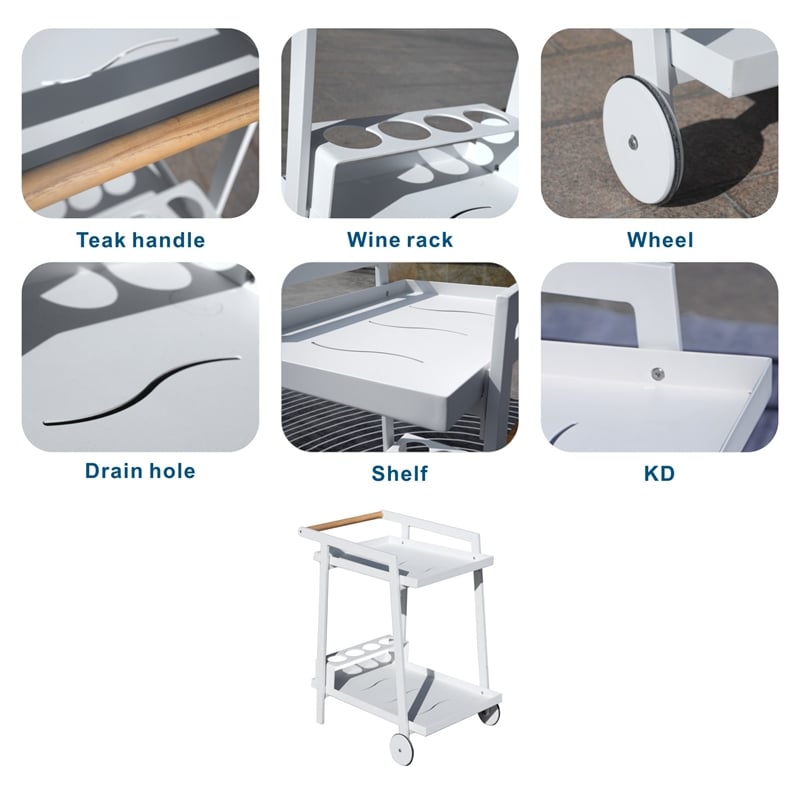 Teak handle

Wine rack

Wheel

Drain hole

Shelf

KD