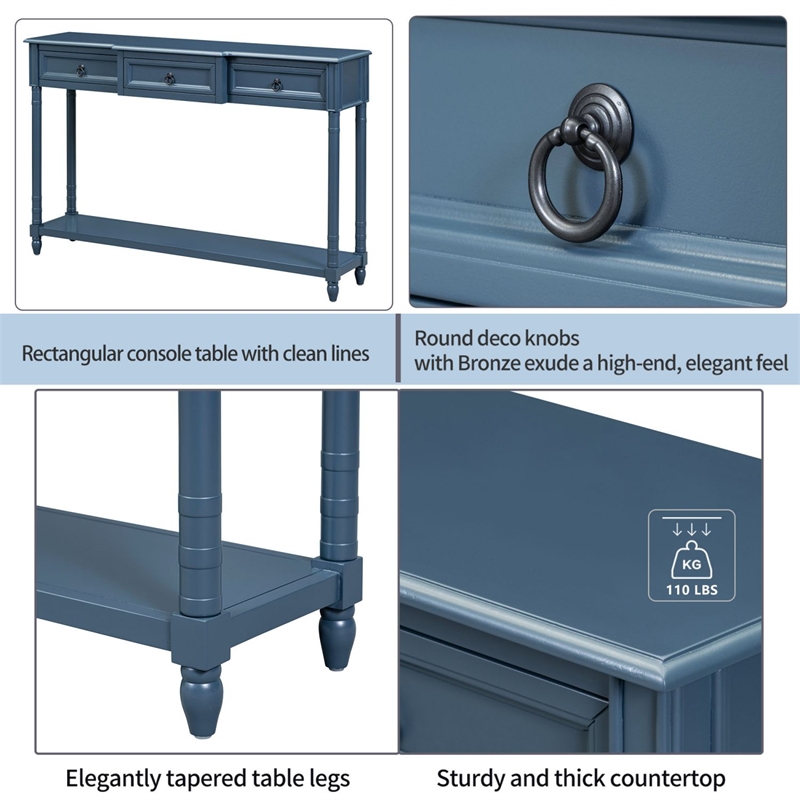 Rectangular console table with clean lines

Round deco knobs
with Bronze exude a high-end, elegant feel

KG
110 LBS

Elegantly tapered table legs

Sturdy and thick countertop