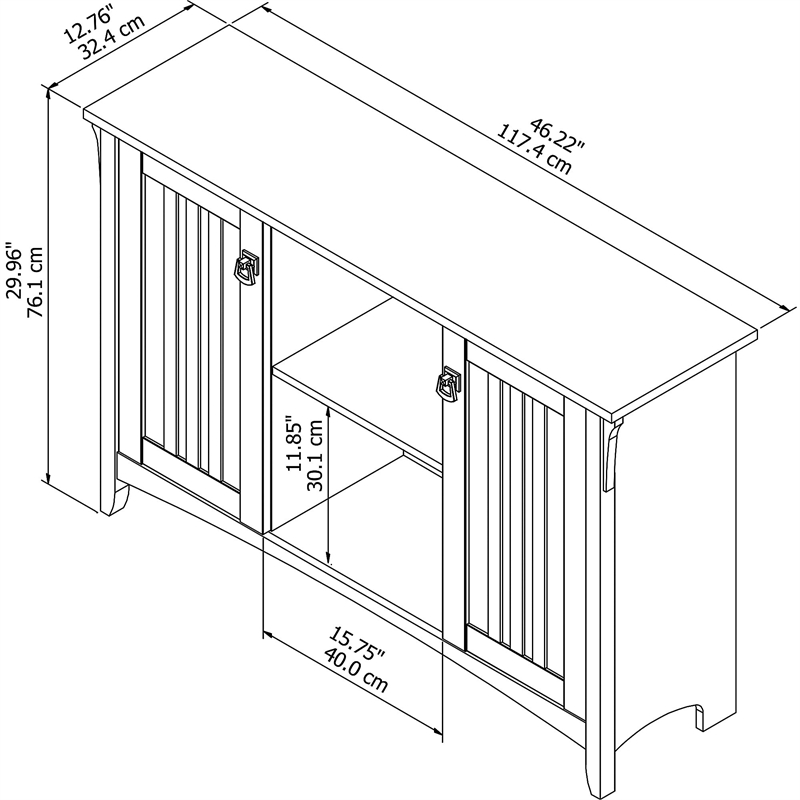 12.76"
32.4 cm

46.22"
117.4 cm

29.96"
76.1 cm

11.85"
30.1 cm

15.75"
40.0 cm