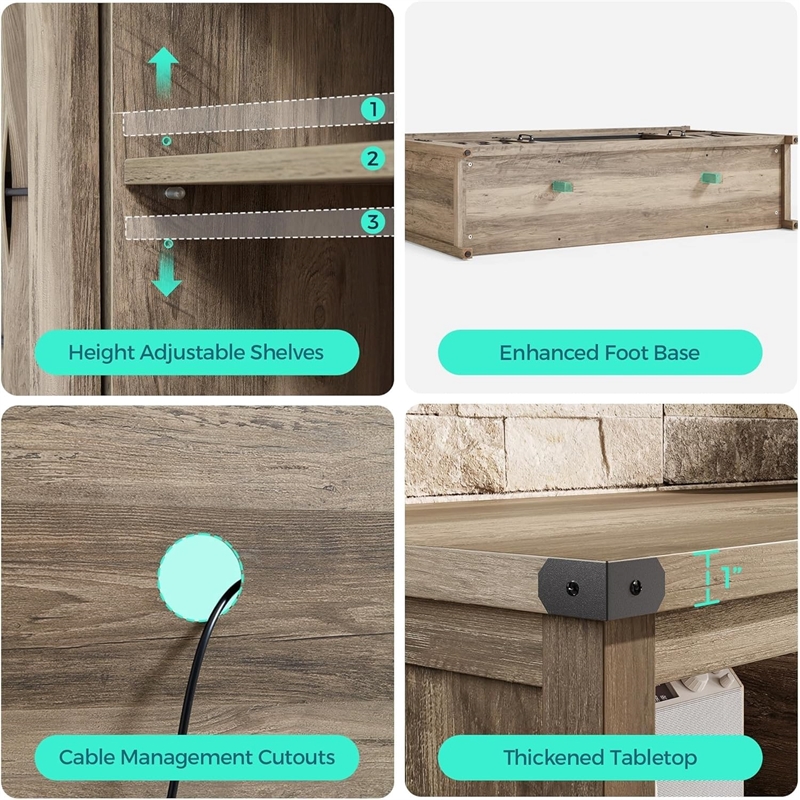 1
2
3
Height Adjustable Shelves

Enhanced Foot Base

Cable Management Cutouts

1"
Thickened Tabletop