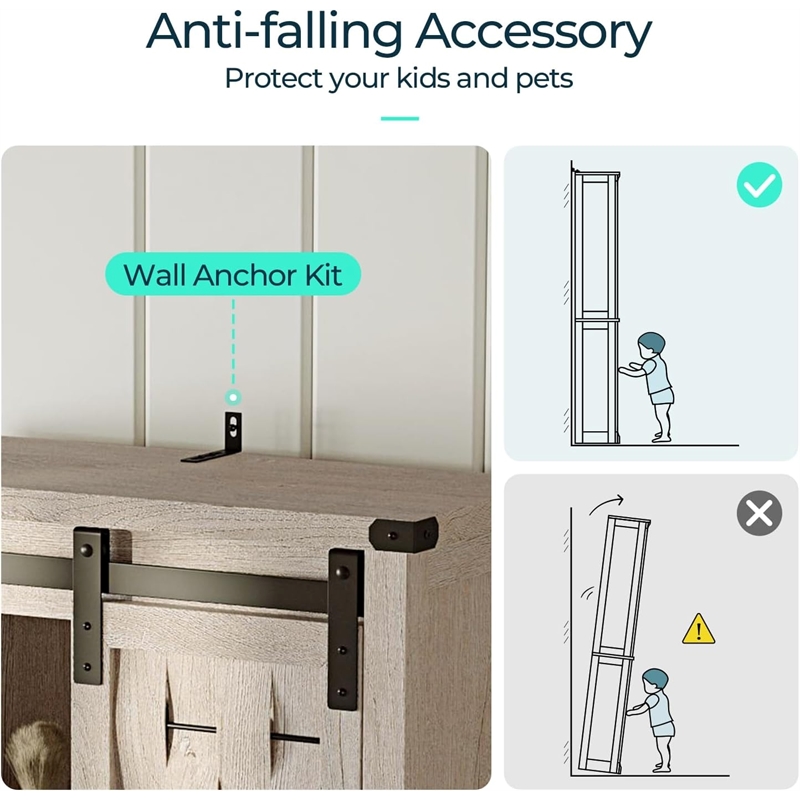 Anti-falling Accessory

Protect your kids and pets

Wall Anchor Kit