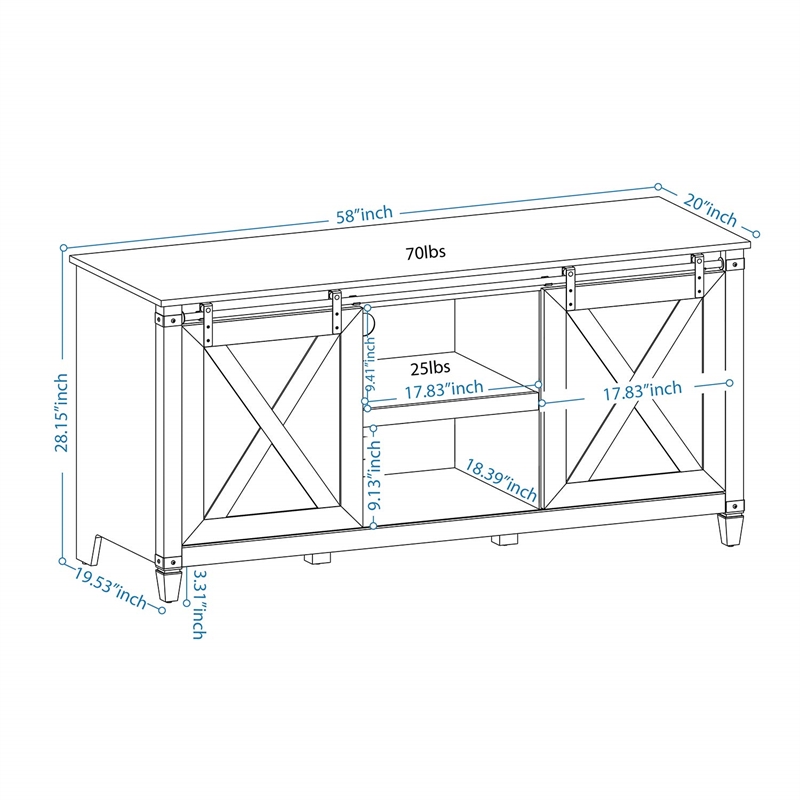 58"inch
20"inch
70lbs
28.15"inch
9.41"inch
25lbs
17.83"inch
17.83"inch
9.13"inch
18.39"inch
19.53"inch
3.31"inch