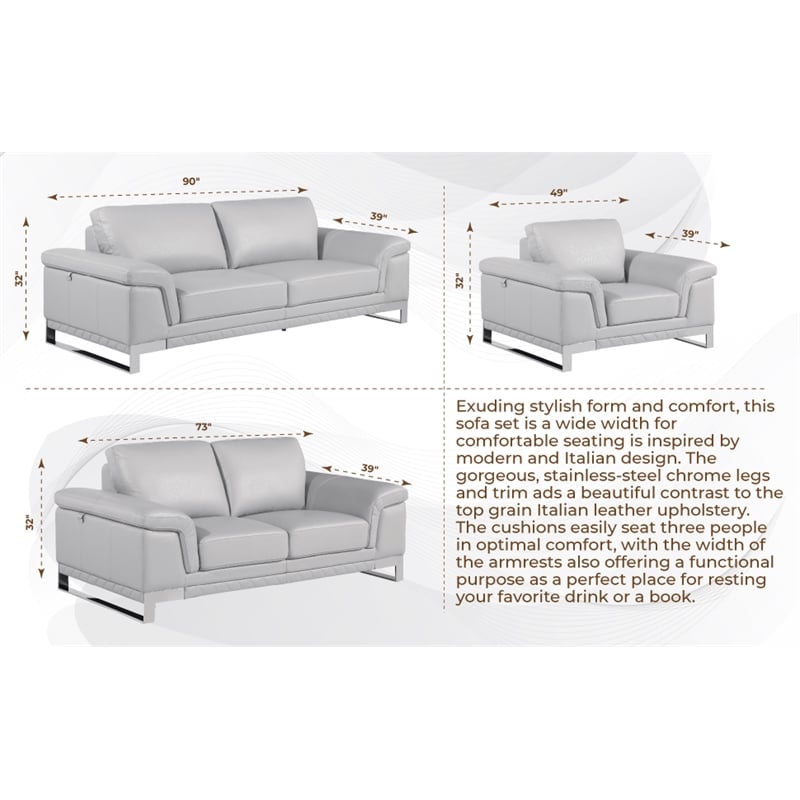 90"

39"

32"

49"

39"

32"

73"

39"

32"

Exuding stylish form and comfort, this sofa set is a wide width for comfortable seating is inspired by modern and Italian design. The gorgeous, stainless-steel chrome legs and trim ads a beautiful contrast to the top grain Italian leather upholstery. The cushions easily seat three people in optimal comfort, with the width of the armrests also offering a functional purpose as a perfect place for resting your favorite drink or a book.