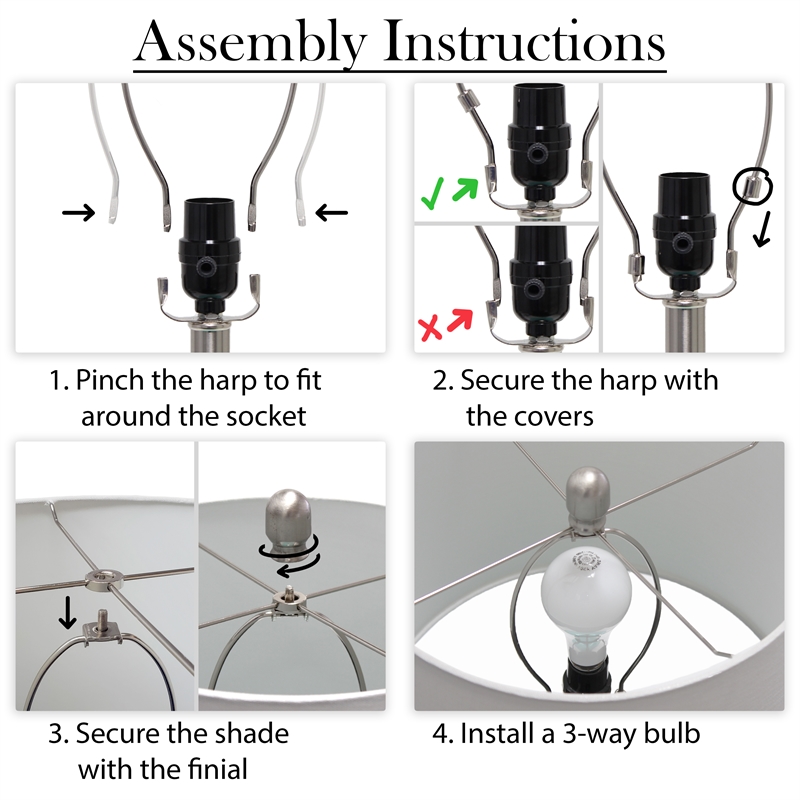 Assembly Instructions

1. Pinch the harp to fit around the socket

2. Secure the harp with the covers

3. Secure the shade with the finial

4. Install a 3-way bulb