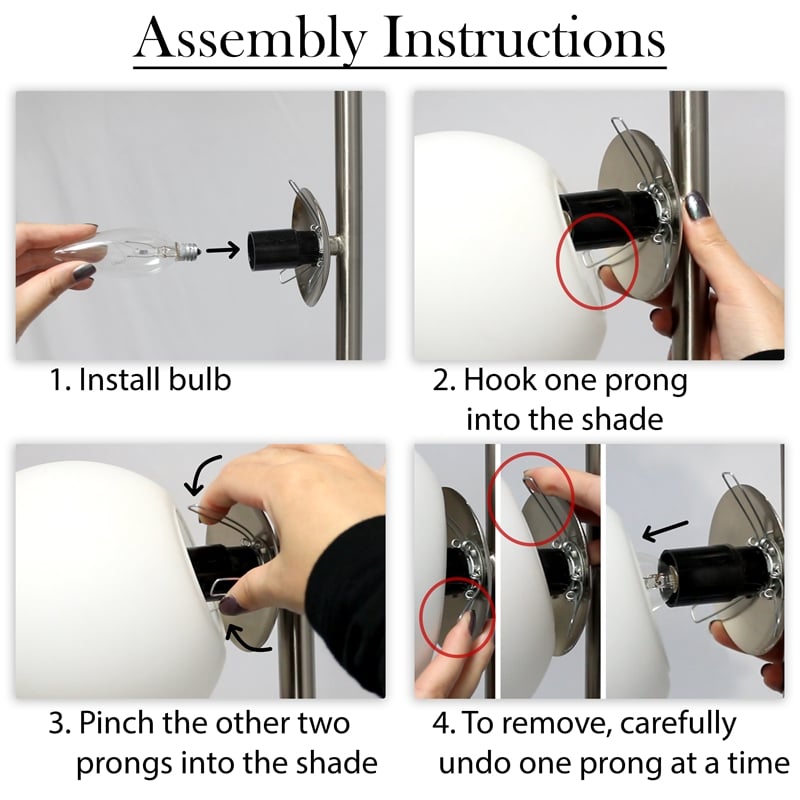 Assembly Instructions

1. Install bulb

2. Hook one prong into the shade

3. Pinch the other two prongs into the shade

4. To remove, carefully undo one prong at a time