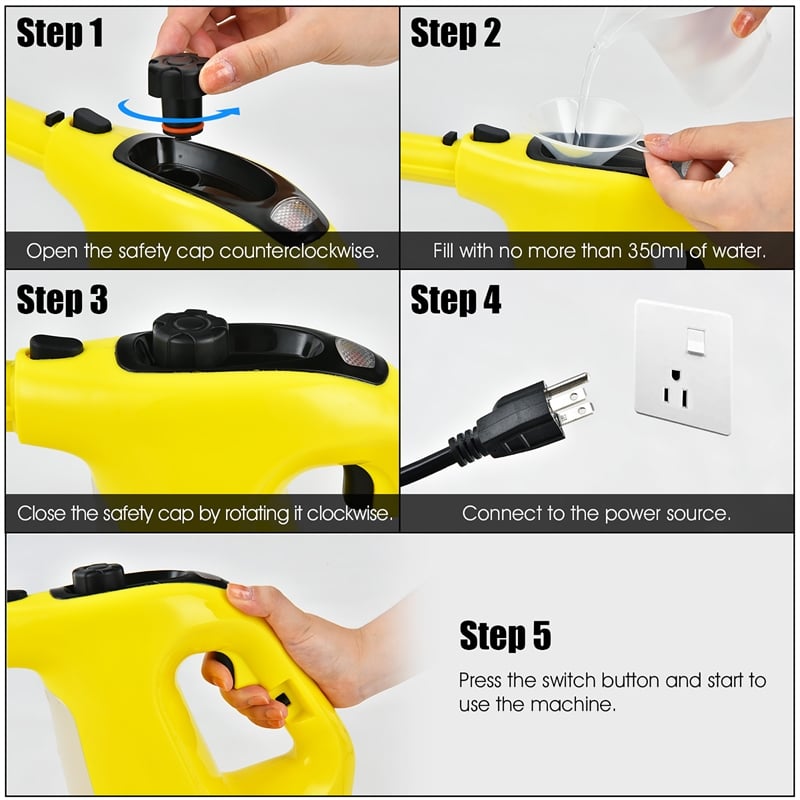 Step 1

Open the safety cap counterclockwise.

Step 2

Fill with no more than 350ml of water.

Step 3

Close the safety cap by rotating it clockwise.

Step 4

Connect to the power source.

Step 5

Press the switch button and start to use the machine.