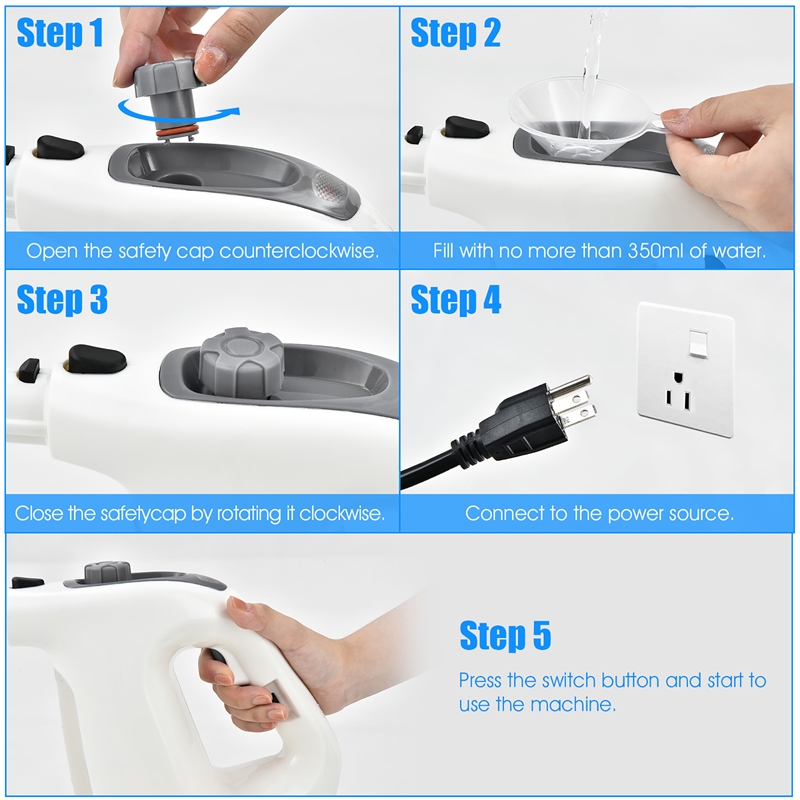 Step 1

Open the safety cap counterclockwise.

Step 2

Fill with no more than 350ml of water.

Step 3

Close the safetycap by rotating it clockwise.

Step 4

Connect to the power source.

Step 5

Press the switch button and start to use the machine.