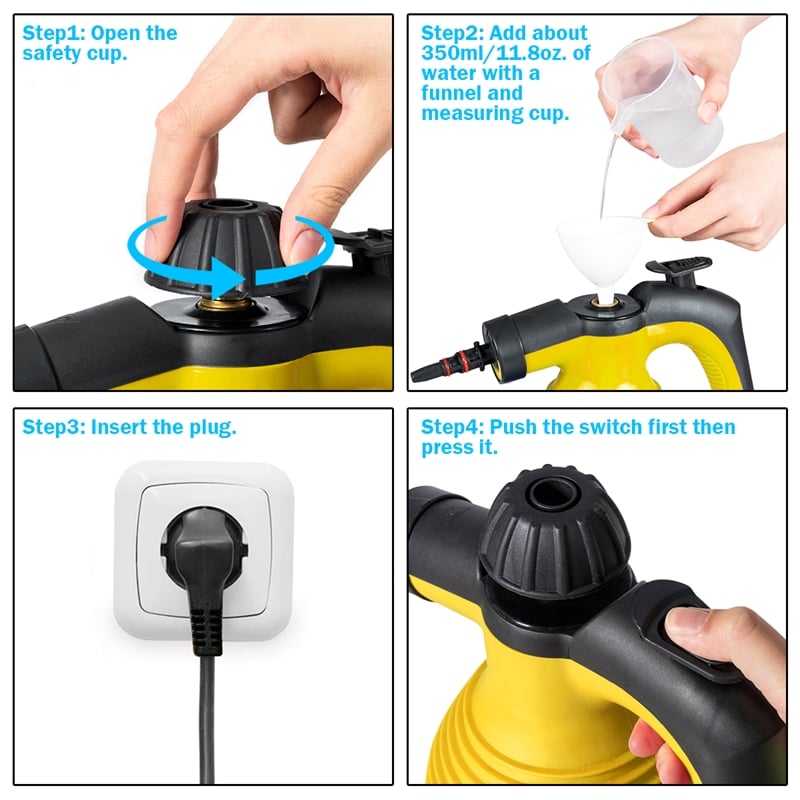 Step1: Open the safety cup.

Step2: Add about 350ml/11.8oz. of water with a funnel and measuring cup.

Step3: Insert the plug.

Step4: Push the switch first then press it.