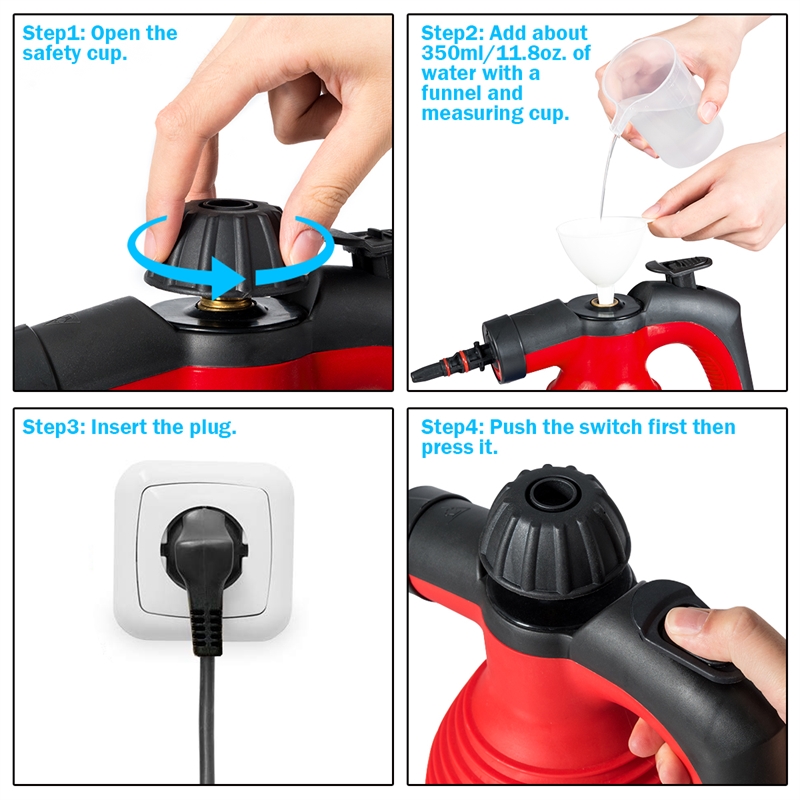 Step1: Open the safety cup.

Step2: Add about 350ml/11.8oz. of water with a funnel and measuring cup.

Step3: Insert the plug.

Step4: Push the switch first then press it.