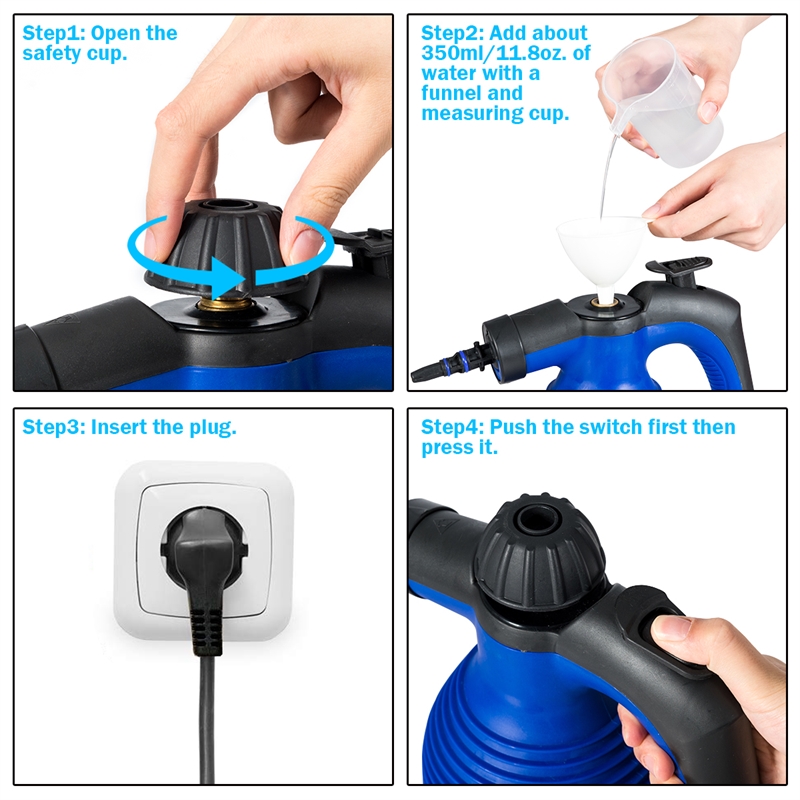 Step1: Open the safety cup.

Step2: Add about 350ml/11.8oz. of water with a funnel and measuring cup.

Step3: Insert the plug.

Step4: Push the switch first then press it.