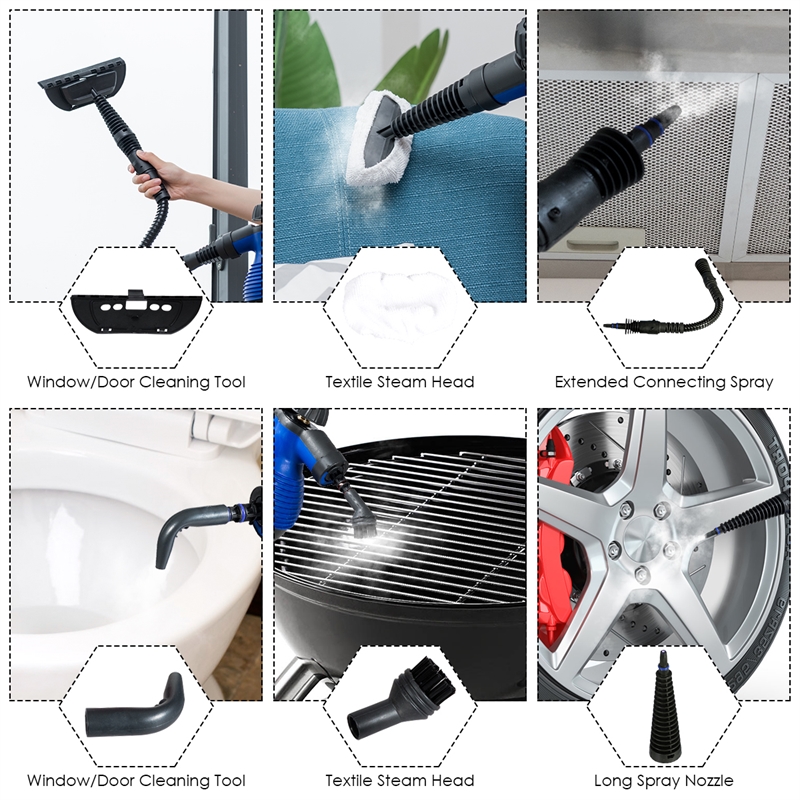 Window/Door Cleaning Tool

Textile Steam Head

Extended Connecting Spray

Window/Door Cleaning Tool

Textile Steam Head

Long Spray Nozzle