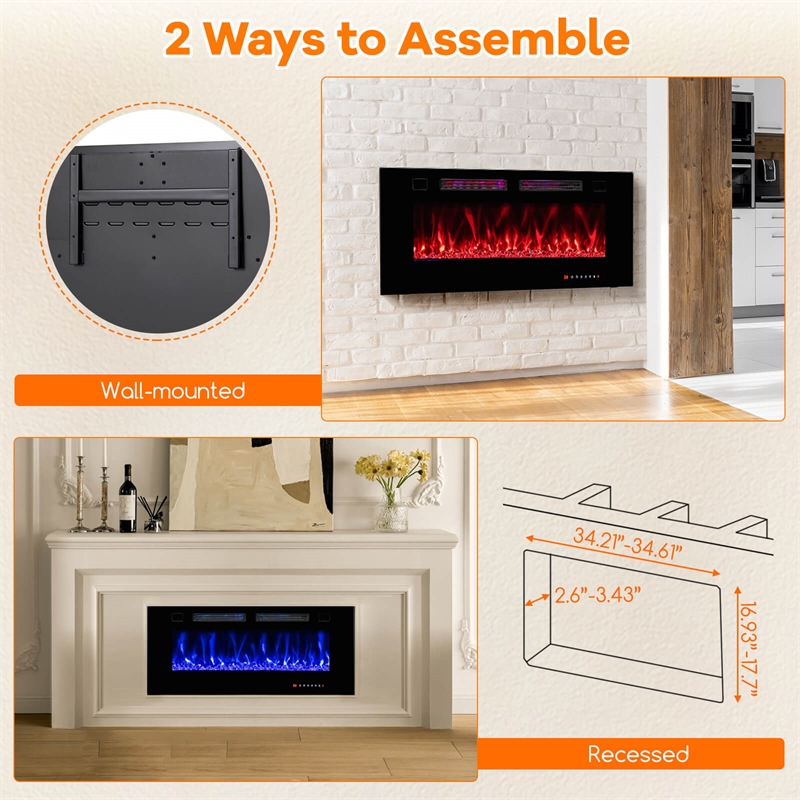 2 Ways to Assemble

Wall-mounted

34.21"-34.61"

2.6"-3.43"

16.93"-17.7"

Recessed