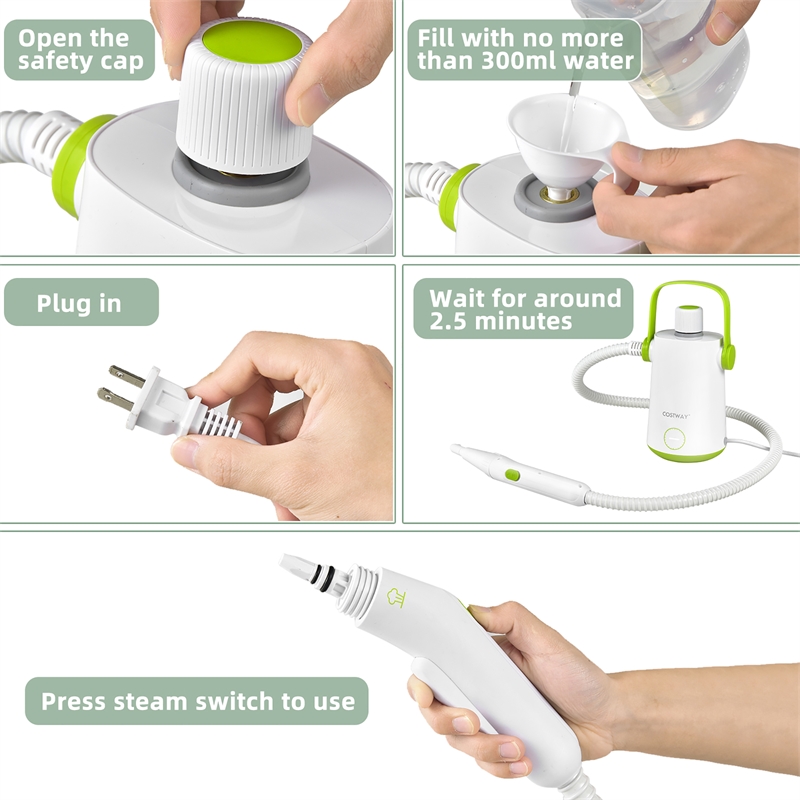 Open the safety cap

Fill with no more than 300ml water

Plug in

Wait for around 2.5 minutes

COSTWAY

Press steam switch to use