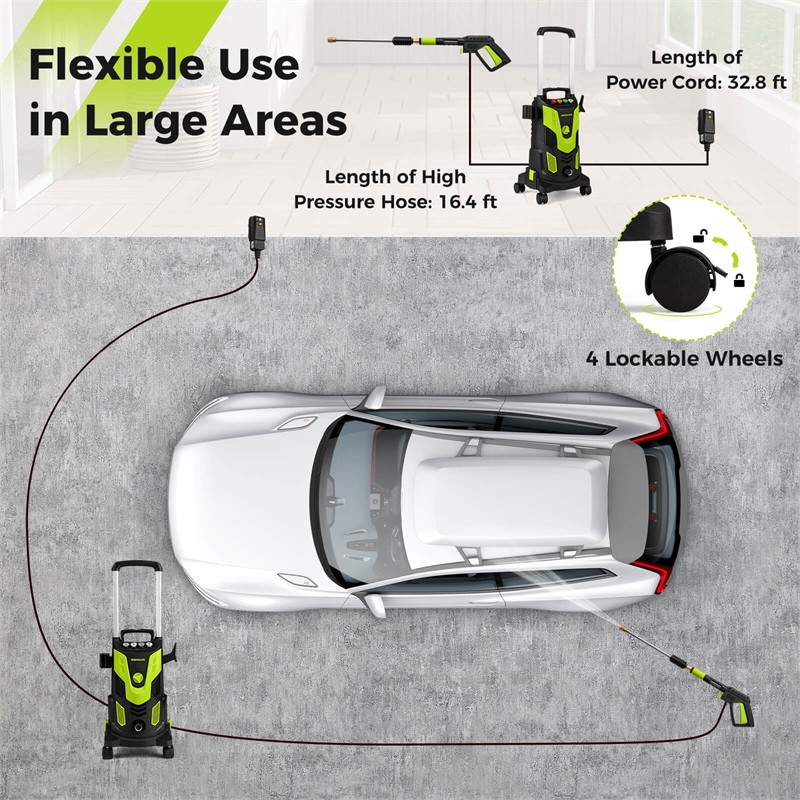 Flexible Use in Large Areas

Length of Power Cord: 32.8 ft

Length of High Pressure Hose: 16.4 ft

4 Lockable Wheels