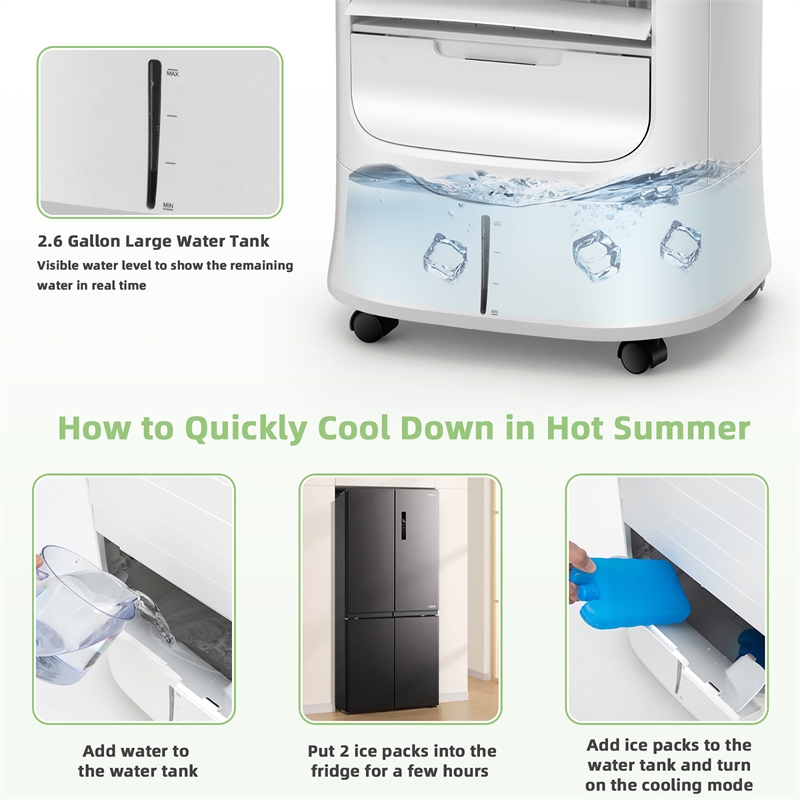 MAX

MIN

2.6 Gallon Large Water Tank

Visible water level to show the remaining water in real time

How to Quickly Cool Down in Hot Summer

Add water to the water tank

Put 2 ice packs into the fridge for a few hours

Add ice packs to the water tank and turn on the cooling mode