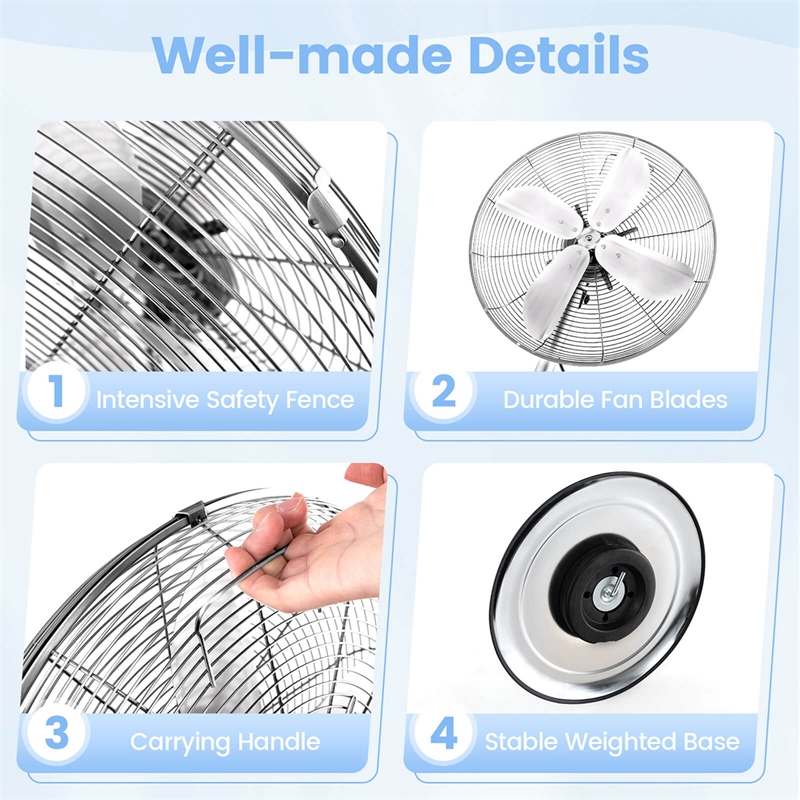 Well-made Details

1 Intensive Safety Fence

2 Durable Fan Blades

3 Carrying Handle

4 Stable Weighted Base