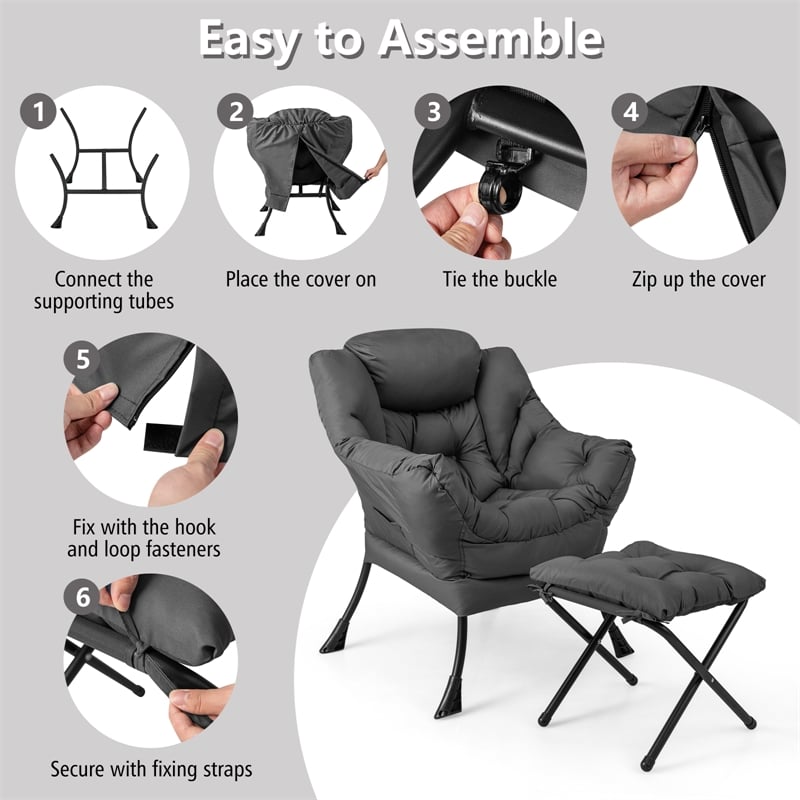 Easy to Assemble

1
Connect the supporting tubes

2
Place the cover on

3
Tie the buckle

4
Zip up the cover

5
Fix with the hook and loop fasteners

6
Secure with fixing straps