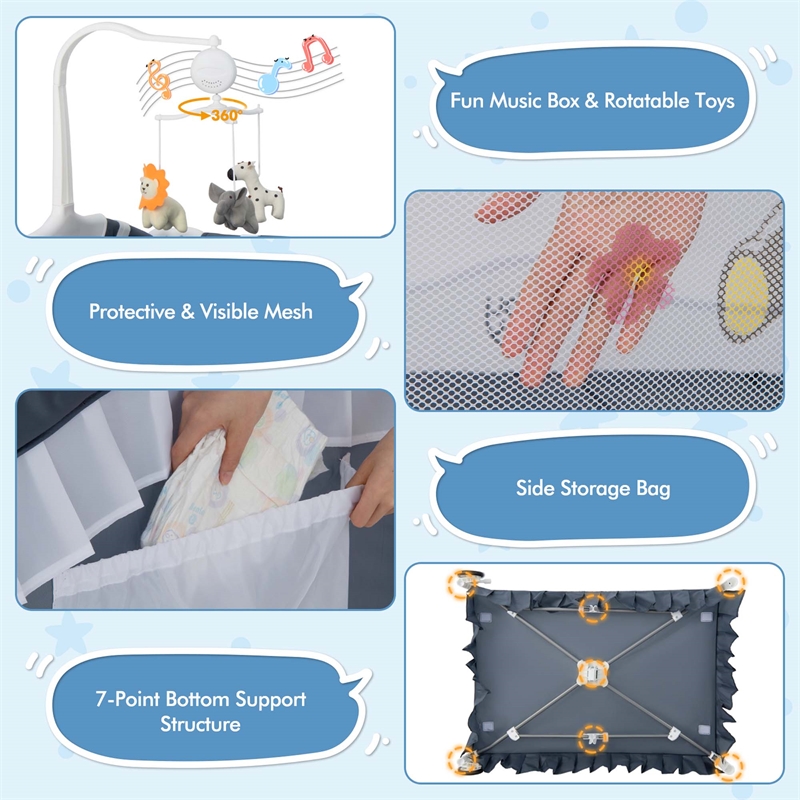 360°

Fun Music Box & Rotatable Toys

Protective & Visible Mesh

Side Storage Bag

7-Point Bottom Support Structure