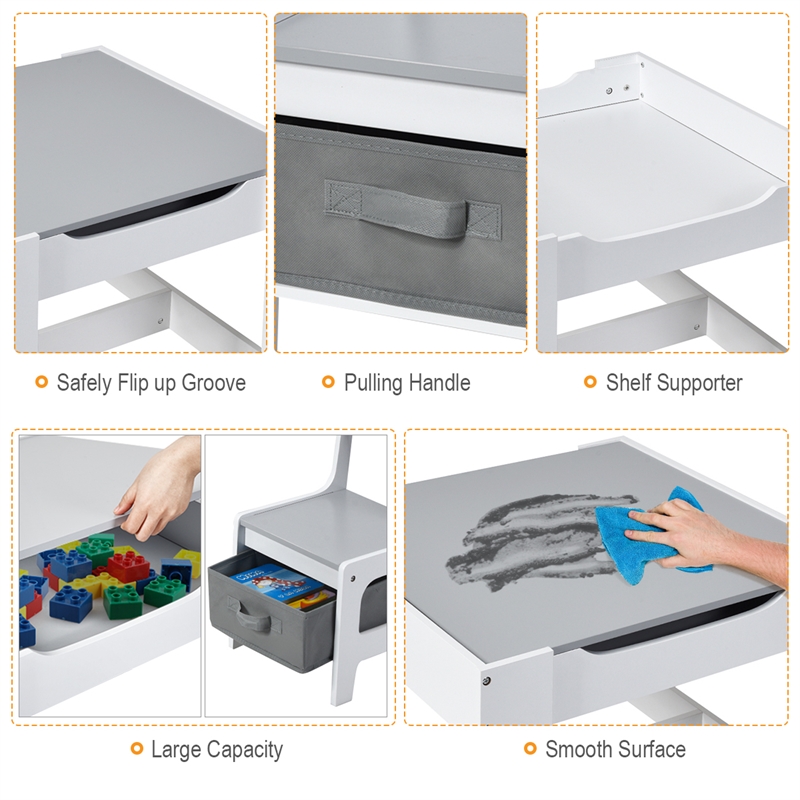 Safely Flip up Groove

Pulling Handle

Shelf Supporter

Large Capacity

Smooth Surface