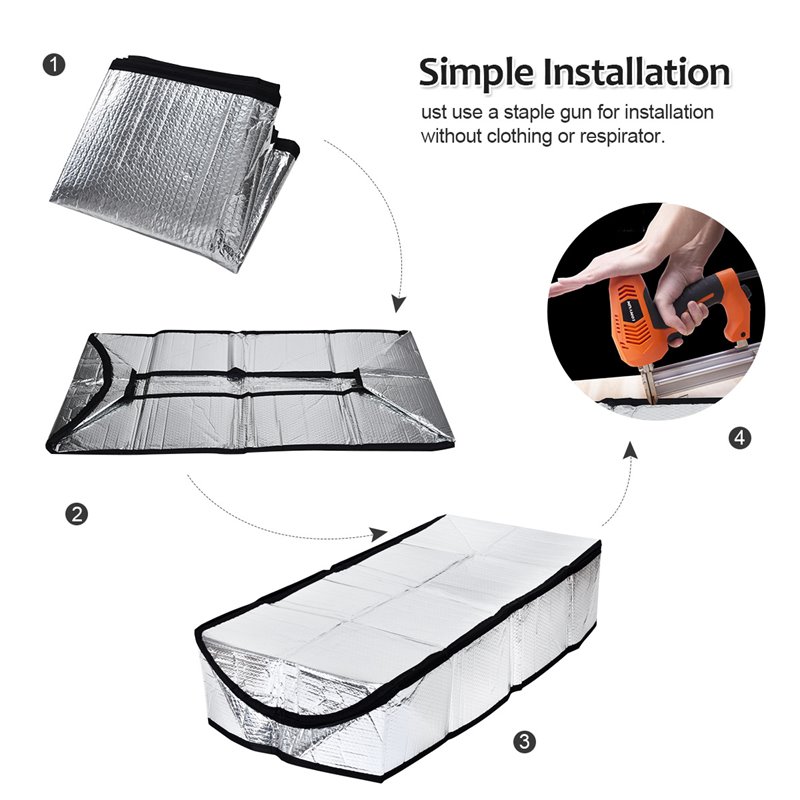 1

Simple Installation

ust use a staple gun for installation without clothing or respirator.

4

2

3