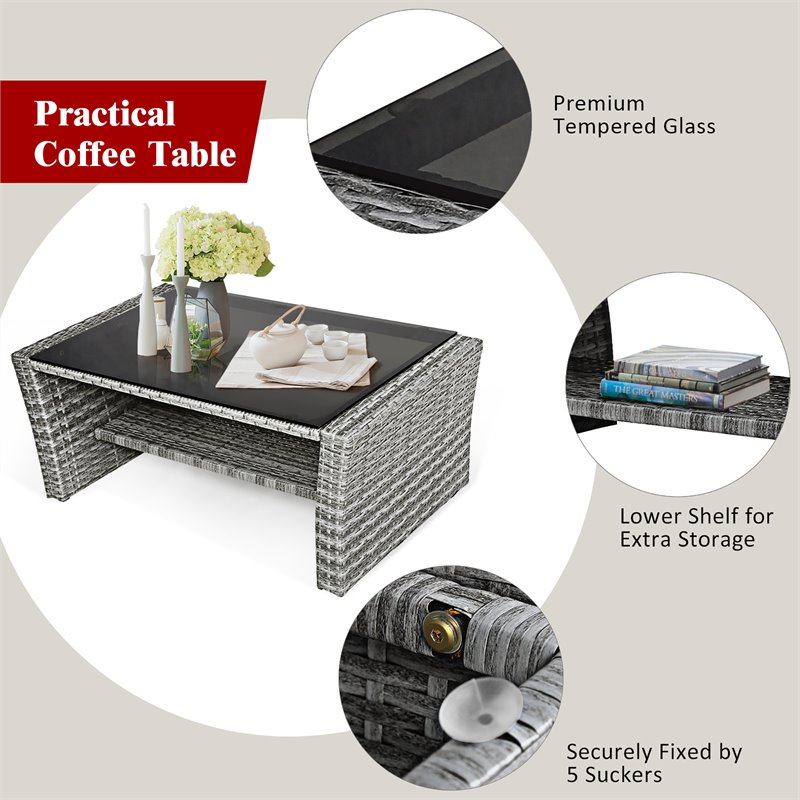 Practical Coffee Table

Premium Tempered Glass

THE GREAT MASTERS

Lower Shelf for Extra Storage

Securely Fixed by 5 Suckers