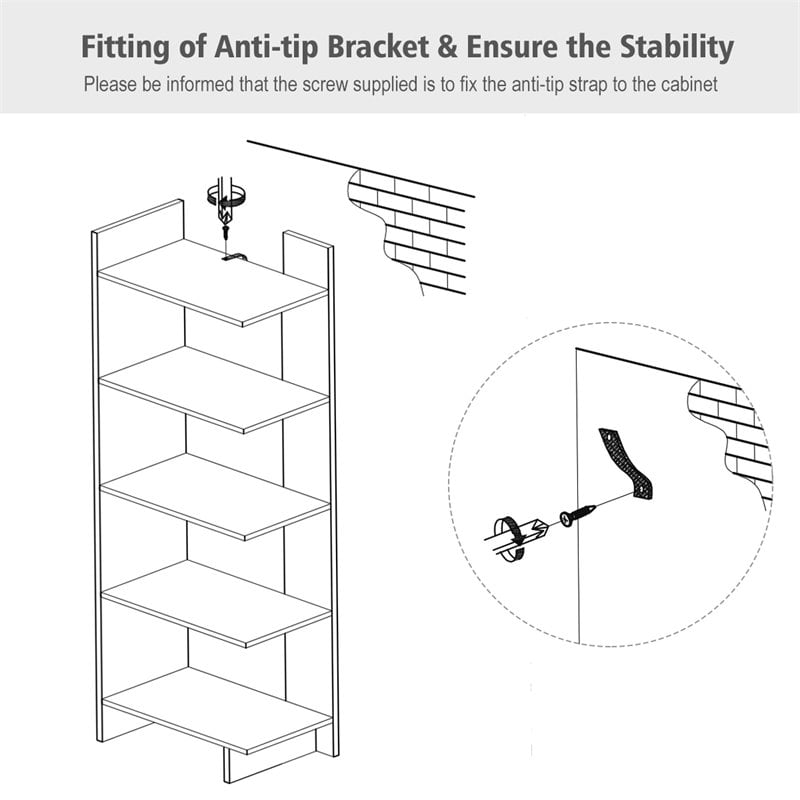 Fitting of Anti-tip Bracket & Ensure the Stability

Please be informed that the screw supplied is to fix the anti-tip strap to the cabinet