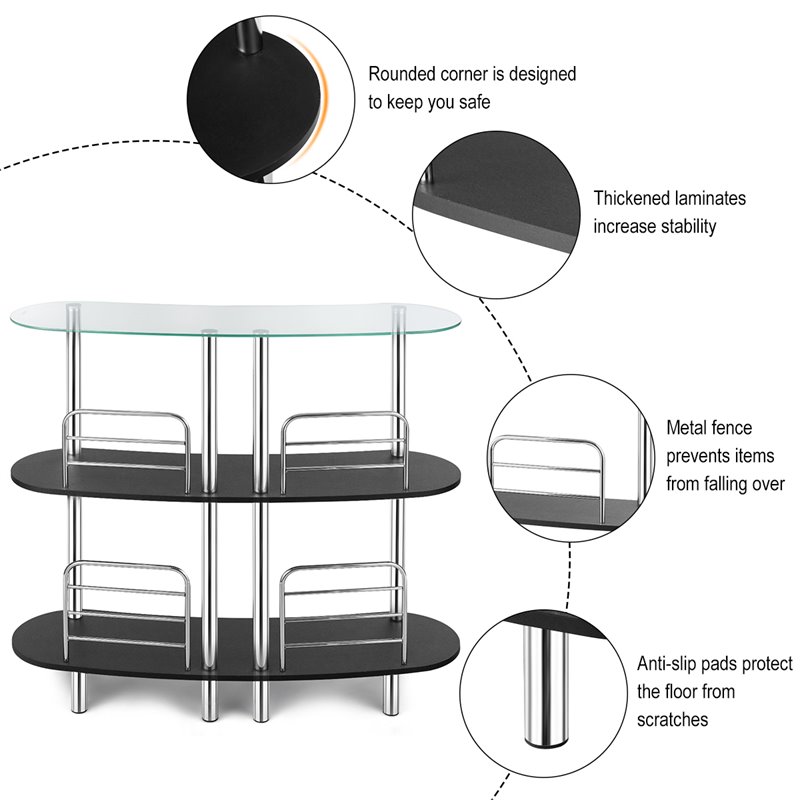 Rounded corner is designed to keep you safe

Thickened laminates increase stability

Metal fence prevents items from falling over

Anti-slip pads protect the floor from scratches