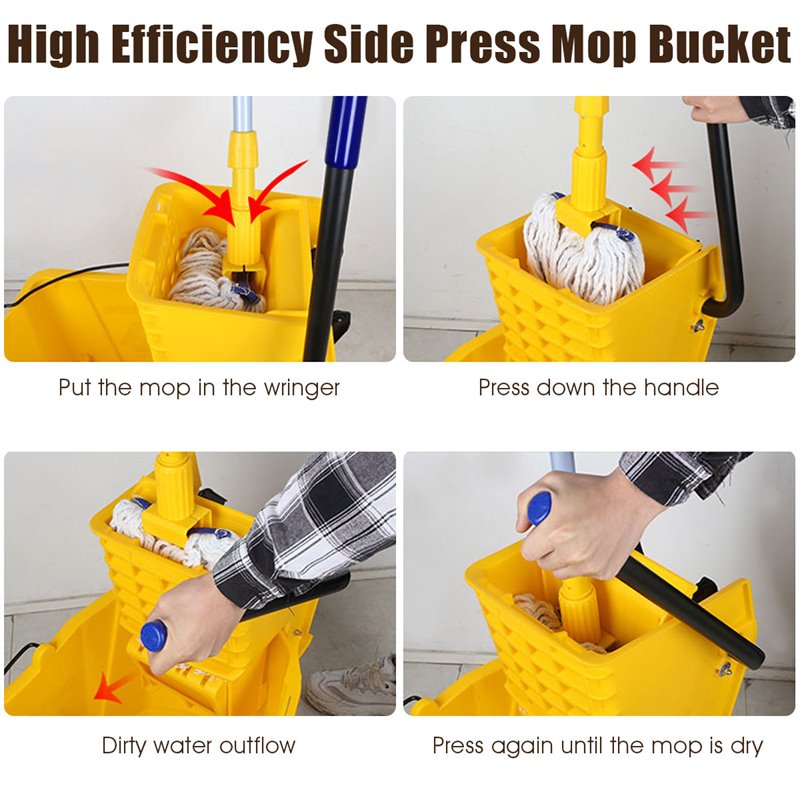 High Efficiency Side Press Mop Bucket

Put the mop in the wringer

Press down the handle

Dirty water outflow

Press again until the mop is dry