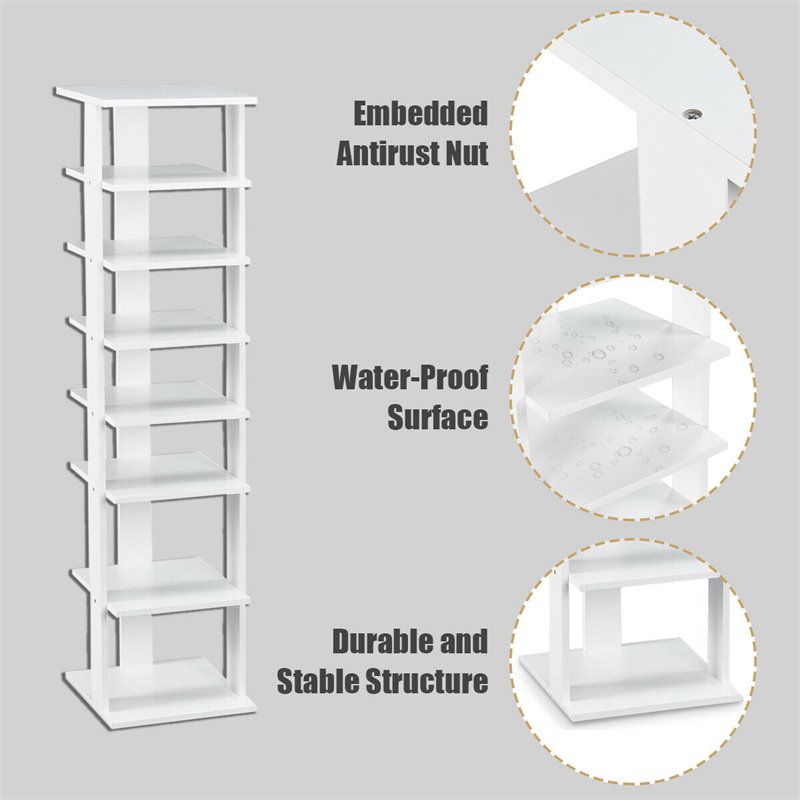 Embedded Antirust Nut

Water-Proof Surface

Durable and Stable Structure