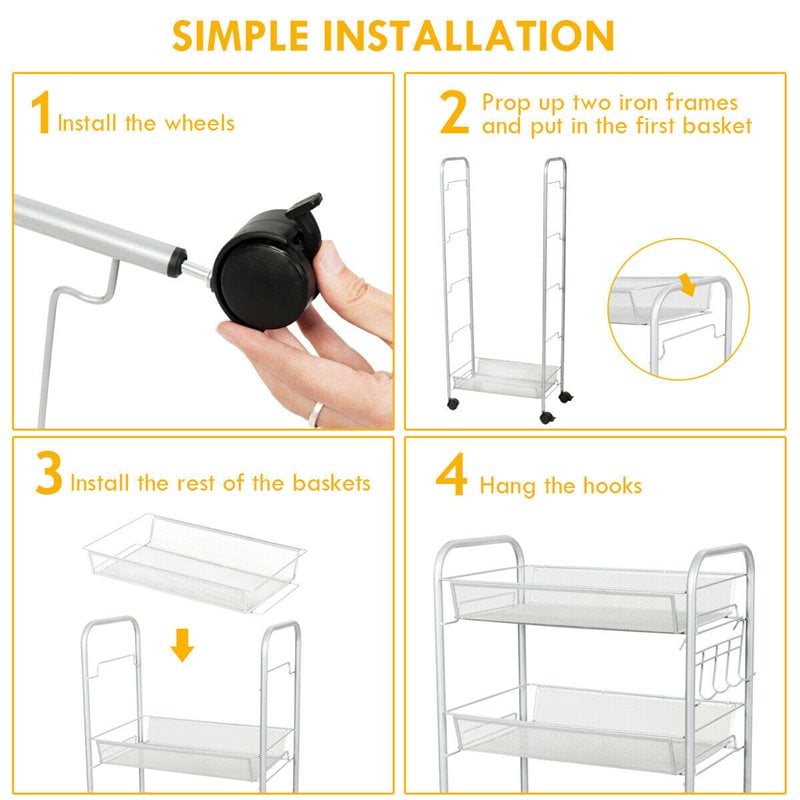 SIMPLE INSTALLATION

1 Install the wheels

2 Prop up two iron frames and put in the first basket

3 Install the rest of the baskets

4 Hang the hooks