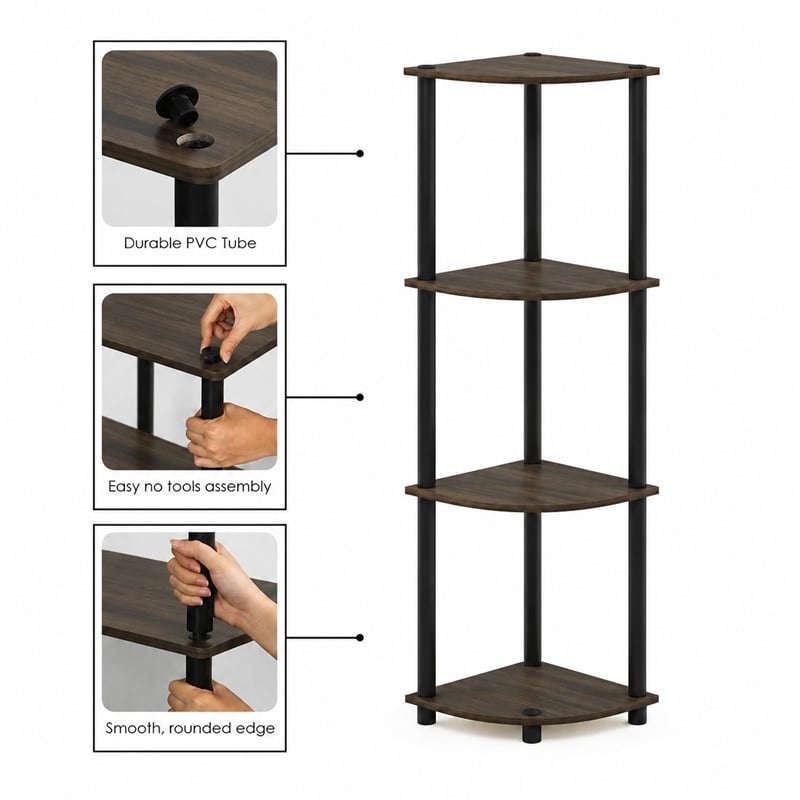 Durable PVC Tube

Easy no tools assembly

Smooth, rounded edge