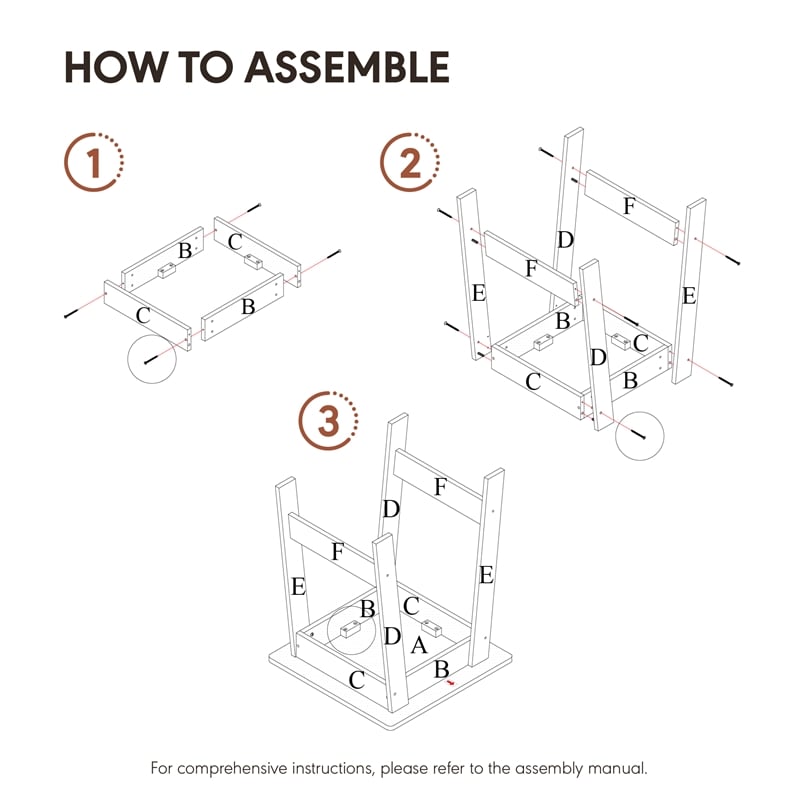 HOW TO ASSEMBLE

1

B C C B

2

F D F E E B C D C B

3

F D F E E B C D A C B

For comprehensive instructions, please refer to the assembly manual.