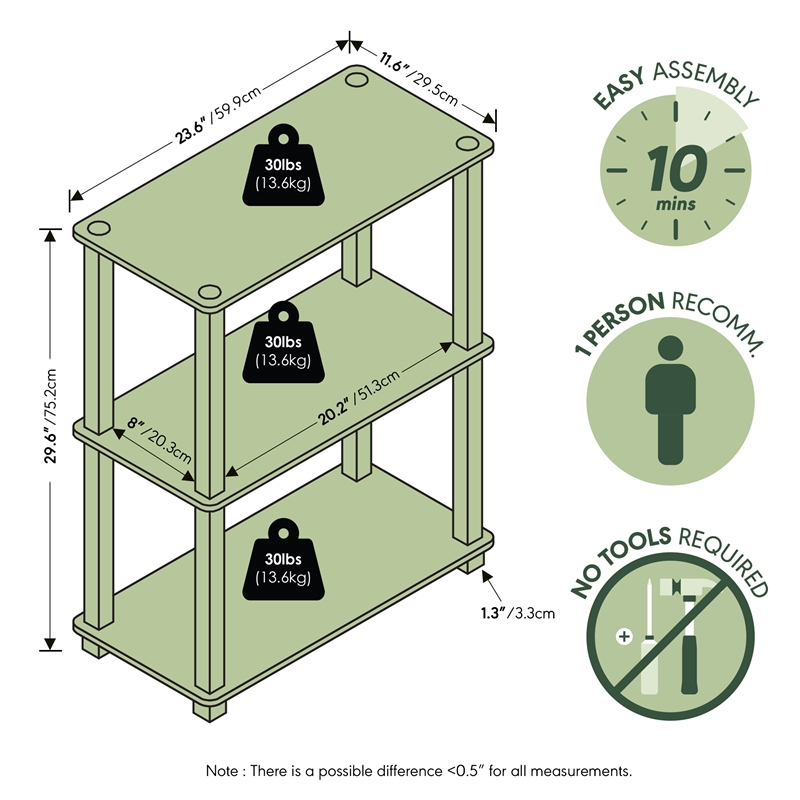 23.6" / 59.9cm

11.6" / 29.5cm

30lbs (13.6kg)

29.6" / 75.2cm

30lbs (13.6kg)

8" / 20.3cm

20.2" / 51.3cm

30lbs (13.6kg)

1.3" / 3.3cm

EASY ASSEMBLY

10 mins

1 PERSON RECOMM.

NO TOOLS REQUIRED

Note : There is a possible difference <0.5" for all measurements.