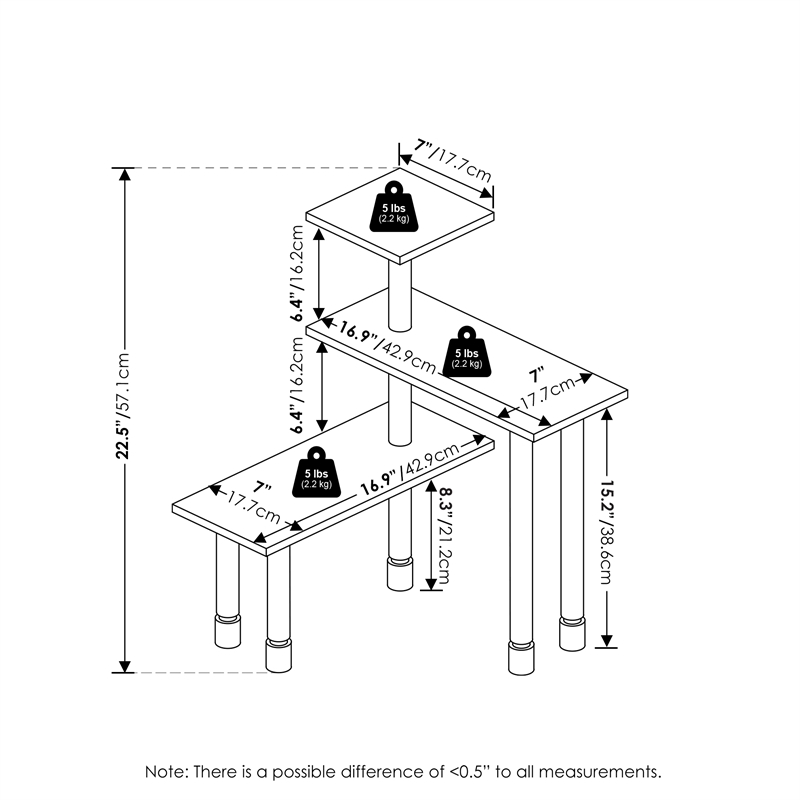 7"/17.7cm

5 lbs
(2.2 kg)

6.4"/16.2cm

22.5"/57.1cm

16.9"/42.9cm

5 lbs
(2.2 kg)

7"
17.7cm

6.4"/16.2cm

5 lbs
(2.2 kg)

7"
17.7cm

16.9"/42.9cm

8.3"/21.2cm

15.2"/38.6cm

Note: There is a possible difference of <0.5" to all measurements.