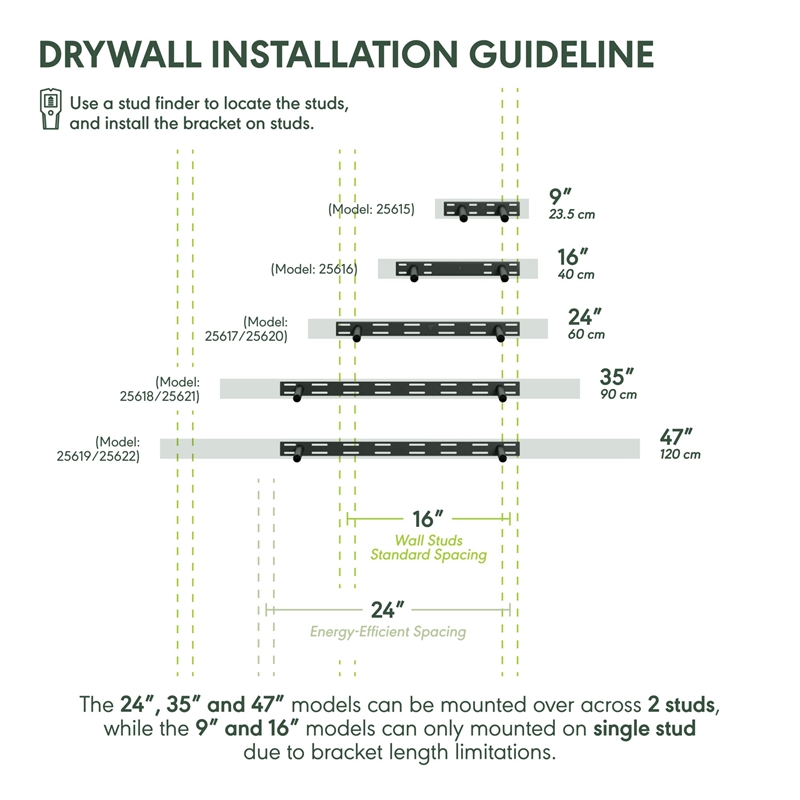 DRYWALL INSTALLATION GUIDELINE

Use a stud finder to locate the studs, and install the bracket on studs.

(Model: 25615)
9″
23.5 cm

(Model: 25616)
16″
40 cm

(Model: 25617/25620)
24″
60 cm

(Model: 25618/25621)
35″
90 cm

(Model: 25619/25622)
47″
120 cm

16″
Wall Studs Standard Spacing

24″
Energy-Efficient Spacing

The 24″, 35″ and 47″ models can be mounted over across 2 studs, while the 9″ and 16″ models can only mounted on single stud due to bracket length limitations.