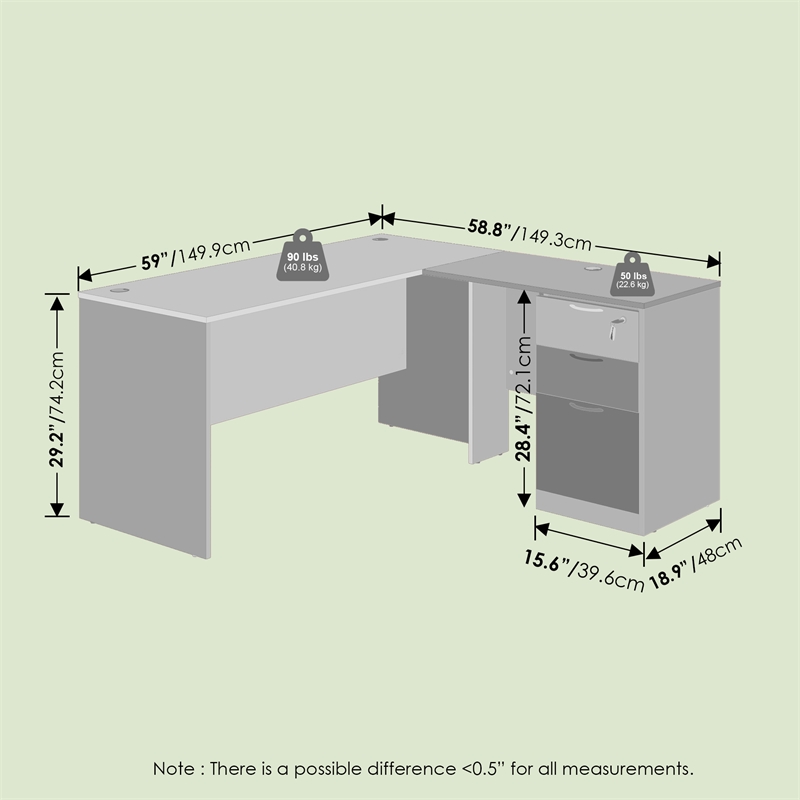 59"/149.9cm

90 lbs
(40.8 kg)

58.8"/149.3cm

50 lbs
(22.6 kg)

29.2"/74.2cm

28.4"/72.1cm

15.6"/39.6cm

18.9"/48cm

Note : There is a possible difference <0.5" for all measurements.