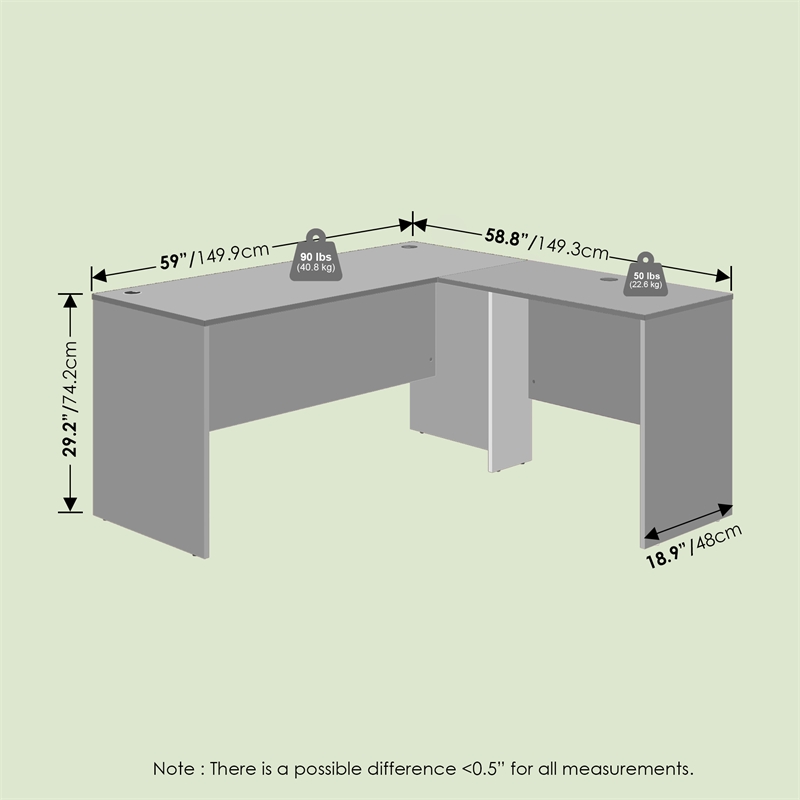 59"/149.9cm

90 lbs
(40.8 kg)

58.8"/149.3cm

50 lbs
(22.6 kg)

29.2"/74.2cm

18.9"/48cm

Note : There is a possible difference <0.5" for all measurements.