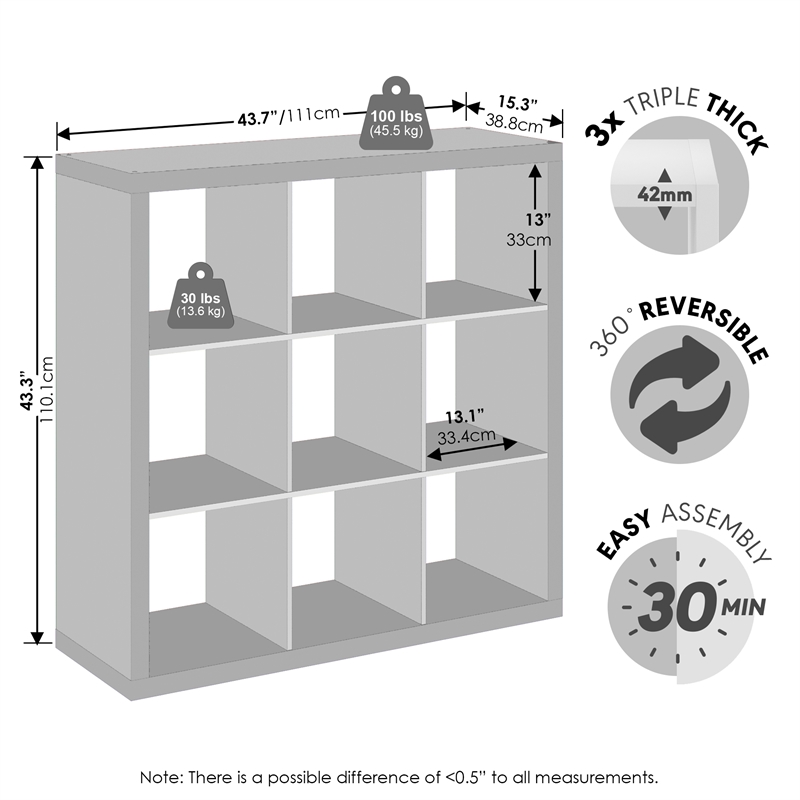 43.7"/111cm
100 lbs
(45.5 kg)
15.3"
38.8cm
13"
33cm
30 lbs
(13.6 kg)
43.3"
110.1cm
13.1"
33.4cm
3x TRIPLE THICK
42mm
360° REVERSIBLE
EASY ASSEMBLY
30 MIN

Note: There is a possible difference of <0.5" to all measurements.