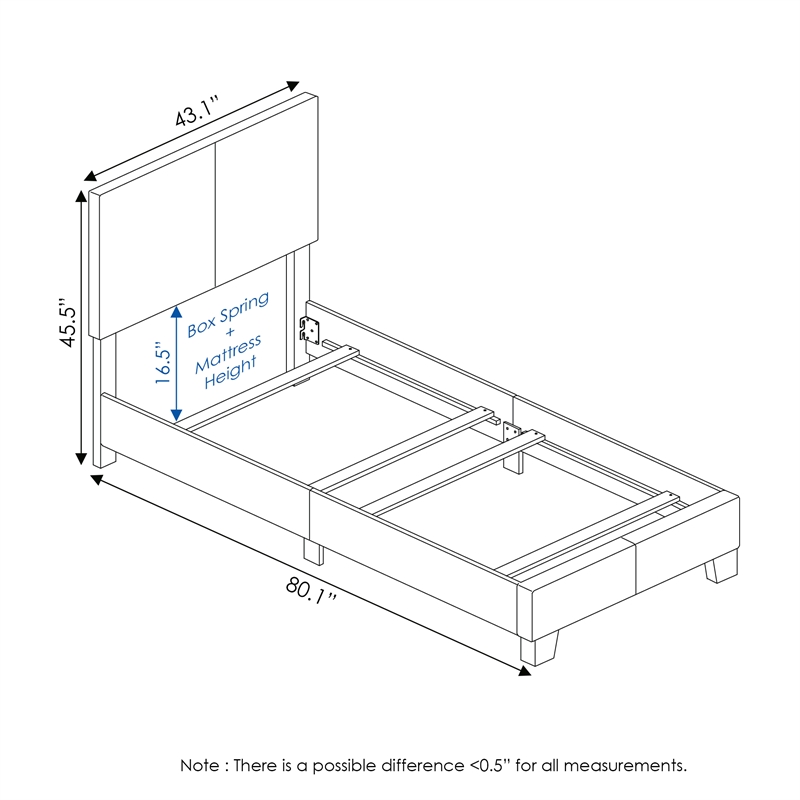 43.1"

45.5"

16.5"

Box Spring + Mattress Height

80.1"

Note : There is a possible difference <0.5" for all measurements.