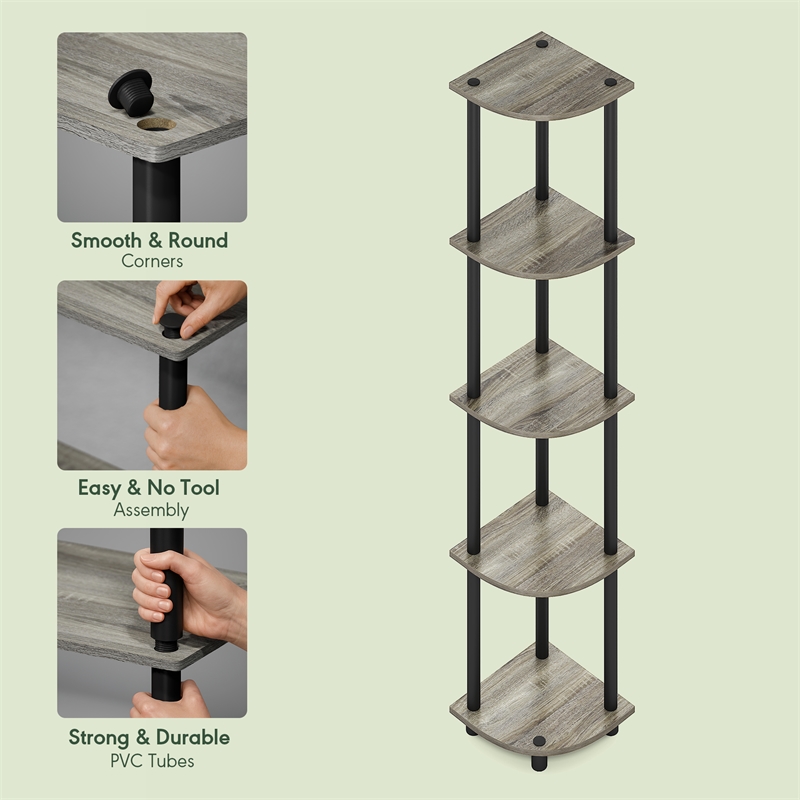 Smooth & Round
Corners

Easy & No Tool
Assembly

Strong & Durable
PVC Tubes