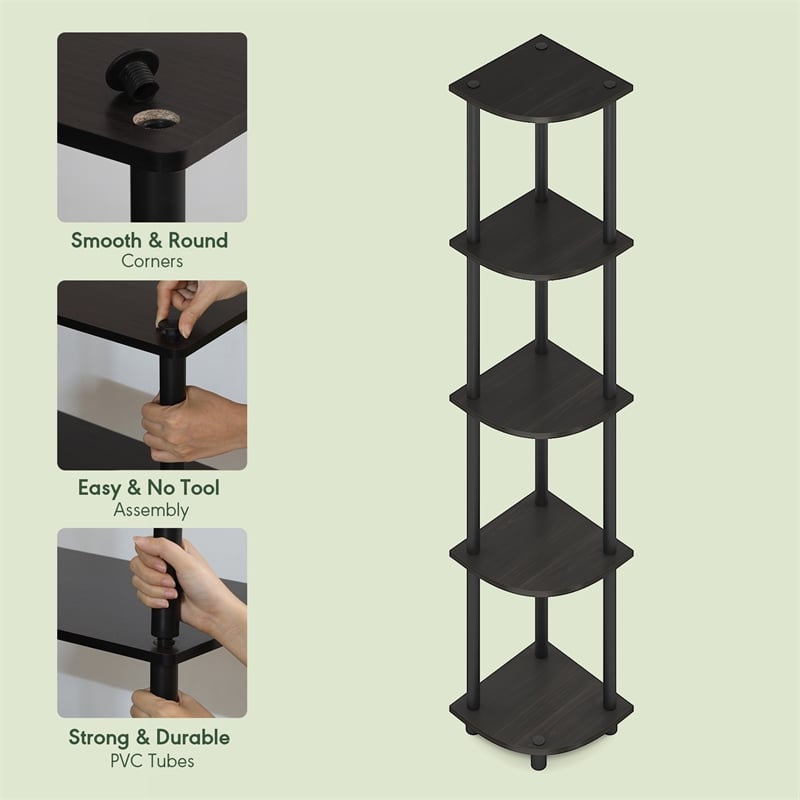 Smooth & Round
Corners

Easy & No Tool
Assembly

Strong & Durable
PVC Tubes