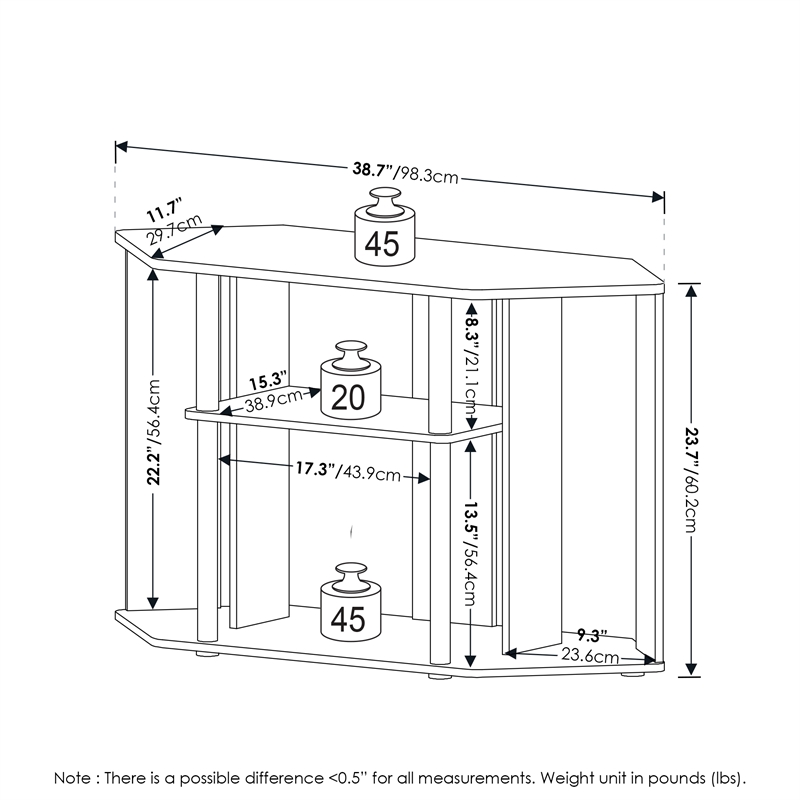 38.7"/98.3cm

11.7"
29.7cm

45

22.2"/56.4cm

8.3"/21.1cm

15.3"
38.9cm

20

17.3"/43.9cm

13.5"/56.4cm

23.7"/60.2cm

45

9.3"
23.6cm

Note : There is a possible difference <0.5" for all measurements. Weight unit in pounds (lbs).