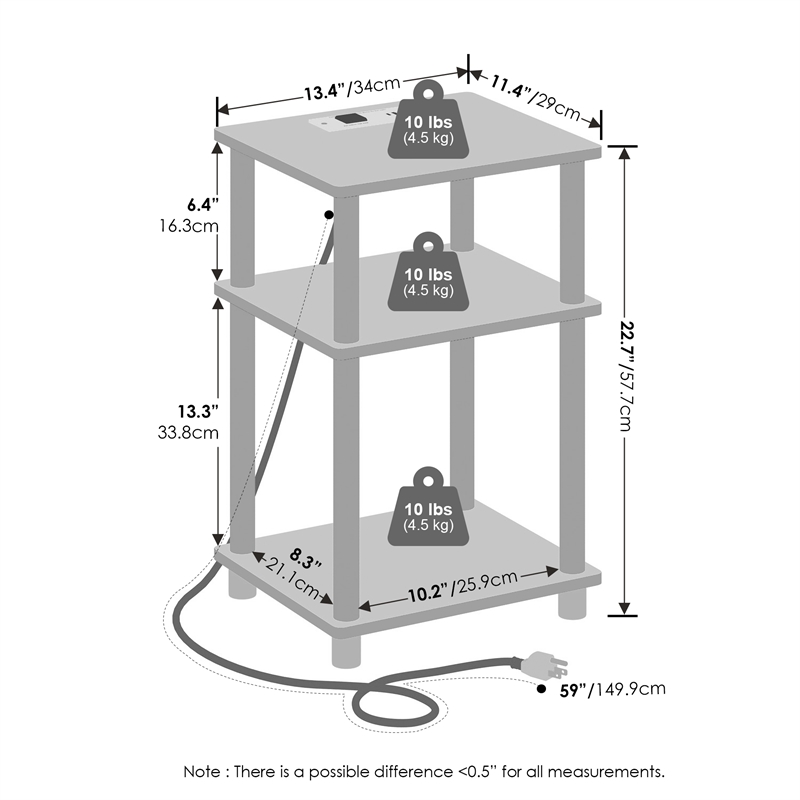 13.4"/34cm

11.4"/29cm

10 lbs
(4.5 kg)

6.4"
16.3cm

10 lbs
(4.5 kg)

22.7"/57.7cm

13.3"
33.8cm

10 lbs
(4.5 kg)

8.3"
21.1cm

10.2"/25.9cm

59"/149.9cm

Note : There is a possible difference <0.5" for all measurements.