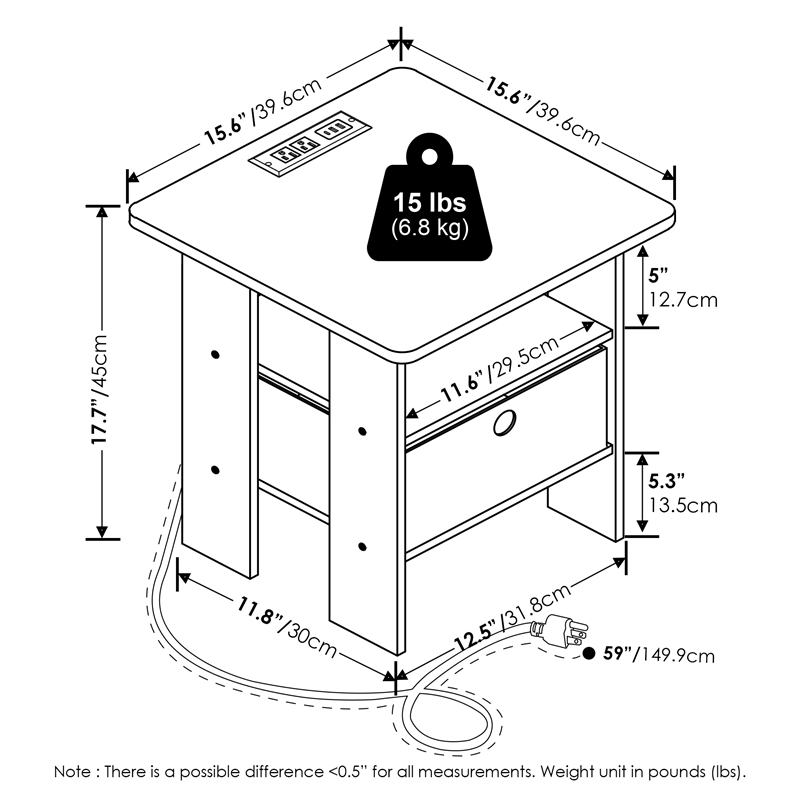 15.6"/39.6cm

15.6"/39.6cm

15 lbs
(6.8 kg)

17.7"/45cm

5"
12.7cm

11.6"/29.5cm

5.3"
13.5cm

11.8"/30cm

12.5"/31.8cm

59"/149.9cm

Note : There is a possible difference <0.5" for all measurements. Weight unit in pounds (lbs).