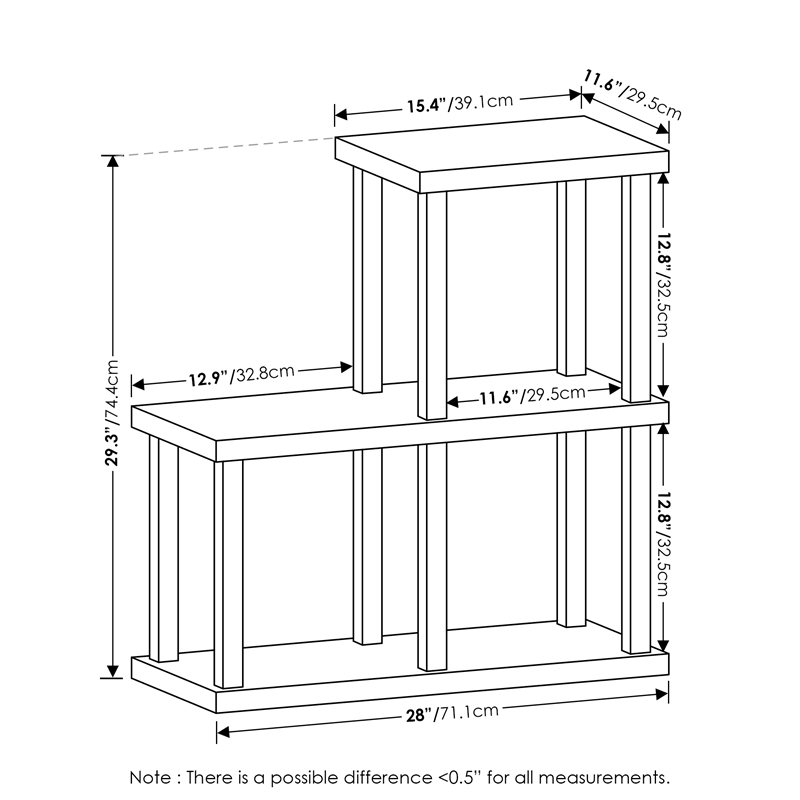 15.4"/39.1cm
11.6"/29.5cm
29.3"/74.4cm
12.8"/32.5cm
12.9"/32.8cm
11.6"/29.5cm
12.8"/32.5cm
28"/71.1cm

Note : There is a possible difference <0.5" for all measurements.