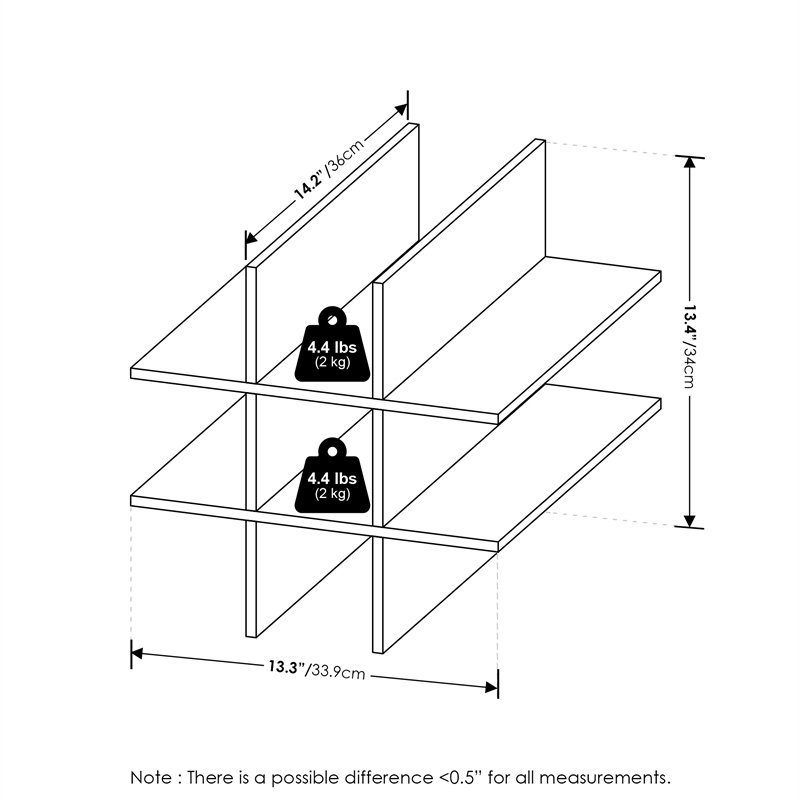 14.2"/36cm

13.4"/34cm

4.4 lbs
(2 kg)

4.4 lbs
(2 kg)

13.3"/33.9cm

Note : There is a possible difference <0.5" for all measurements.