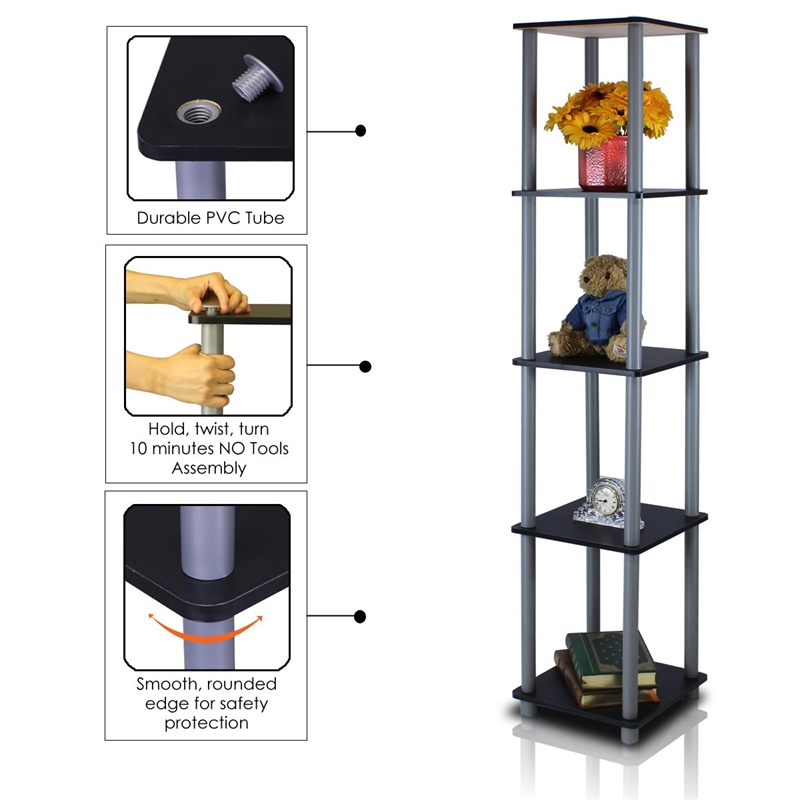 Durable PVC Tube

Hold, twist, turn
10 minutes NO Tools
Assembly

Smooth, rounded
edge for safety
protection