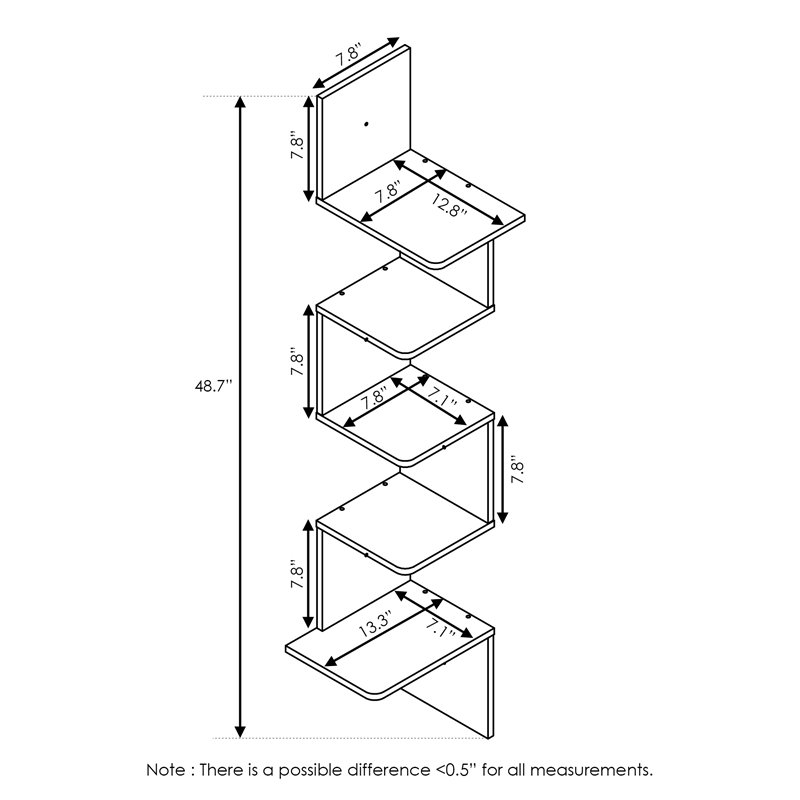 7.8"

7.8"

7.8"

12.8"

48.7"

7.8"

7.8"

7.1"

7.8"

7.8"

13.3"

7.1"

Note : There is a possible difference <0.5" for all measurements.