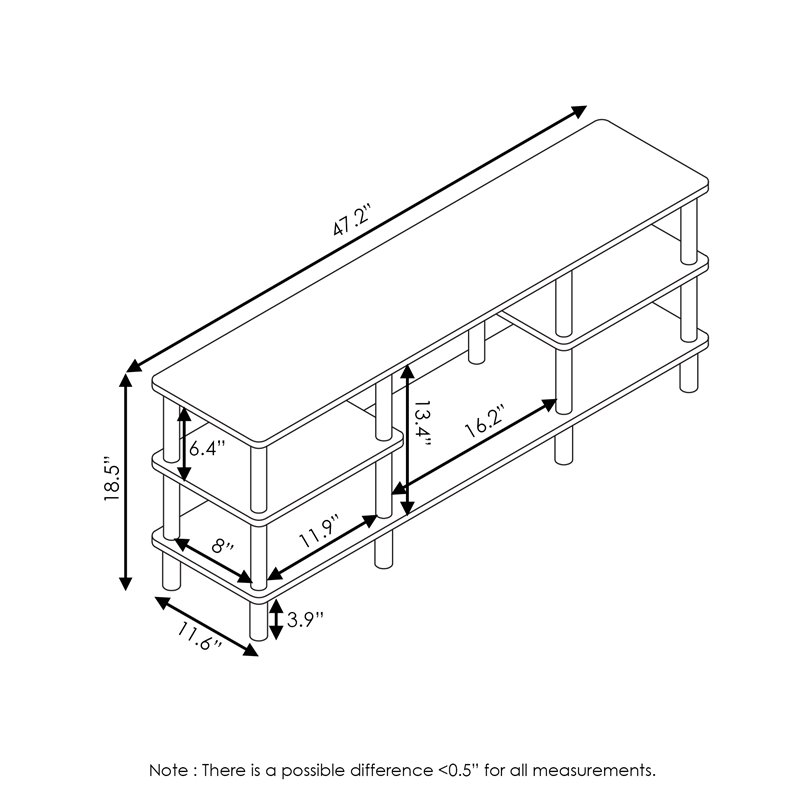 47.2"

18.5"

6.4"

13.4"

16.2"

8"

11.9"

3.9"

11.6"

Note : There is a possible difference <0.5" for all measurements.